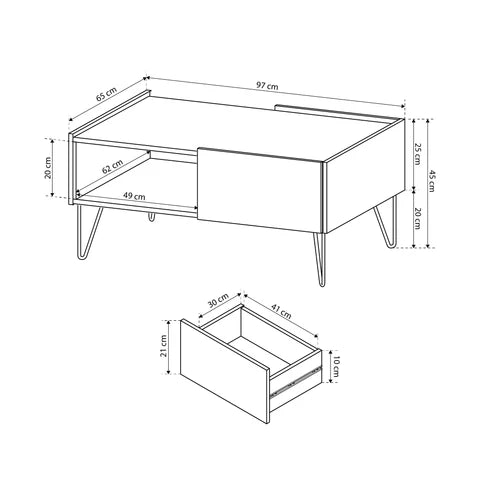 65 cm
97 cm
20 cm
62 cm
49 cm
25 cm
45 cm
20 cm
30 cm
41 cm
21 cm
10 cm