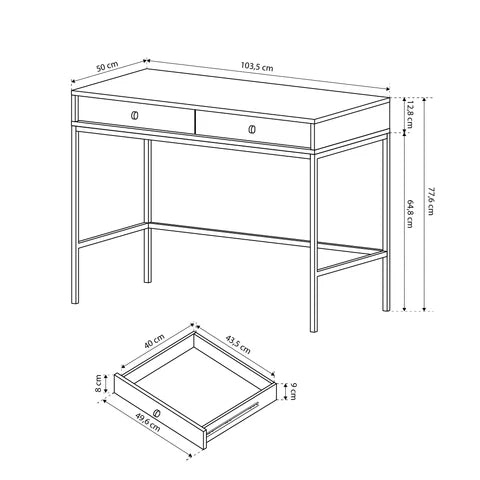 50 cm
103,5 cm
12,8 cm
64,8 cm
77,6 cm
40 cm
43,5 cm
8 cm
9 cm
49,6 cm