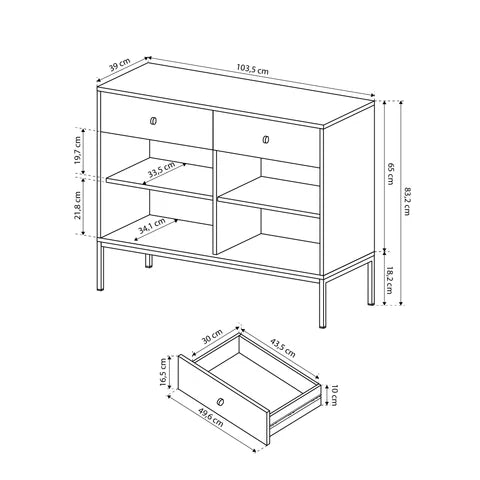 39 cm
103,5 cm
19,7 cm
33,5 cm
21,8 cm
34,1 cm
65 cm
83,2 cm
18,2 cm
30 cm
43,5 cm
16,5 cm
10 cm
49,6 cm