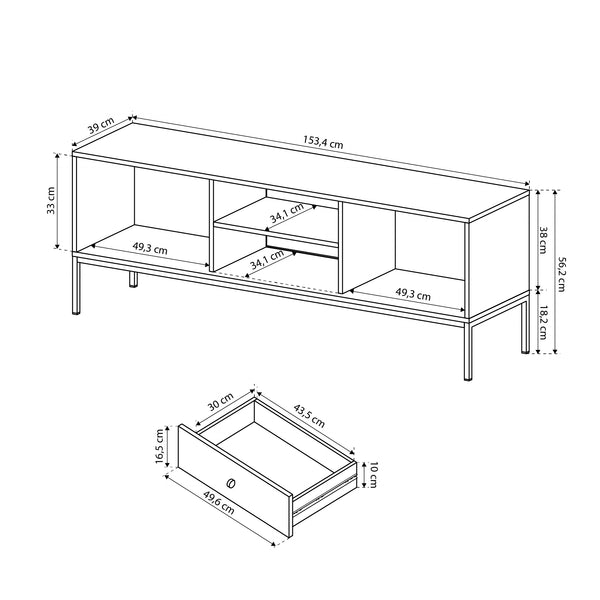 39 cm
153,4 cm
33 cm
34,1 cm
49,3 cm
34,1 cm
49,3 cm
38 cm
56,2 cm
18,2 cm
30 cm
43,5 cm
16,5 cm
10 cm
49,6 cm