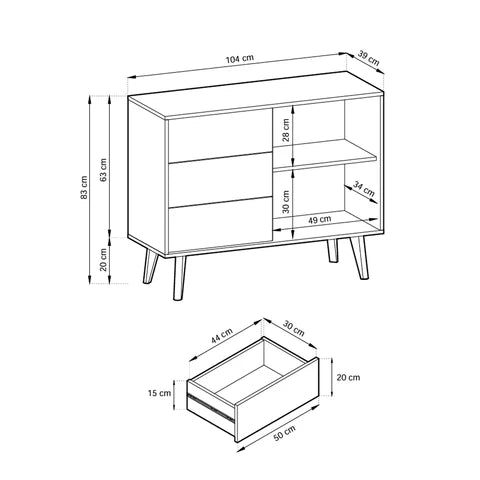 104 cm
39 cm
83 cm
63 cm
20 cm
28 cm
30 cm
34 cm
49 cm
44 cm
30 cm
20 cm
15 cm
50 cm