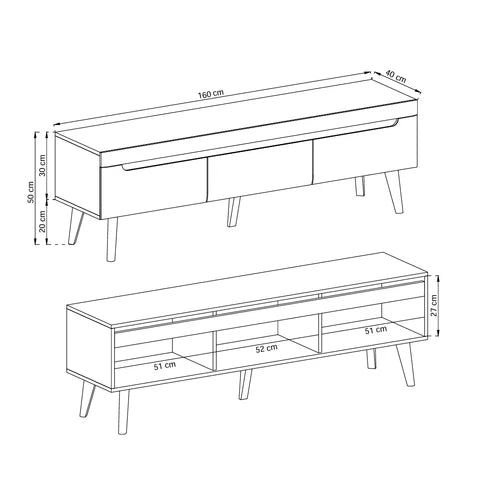 160 cm
40 cm
50 cm
30 cm
20 cm
27 cm
51 cm
52 cm
51 cm